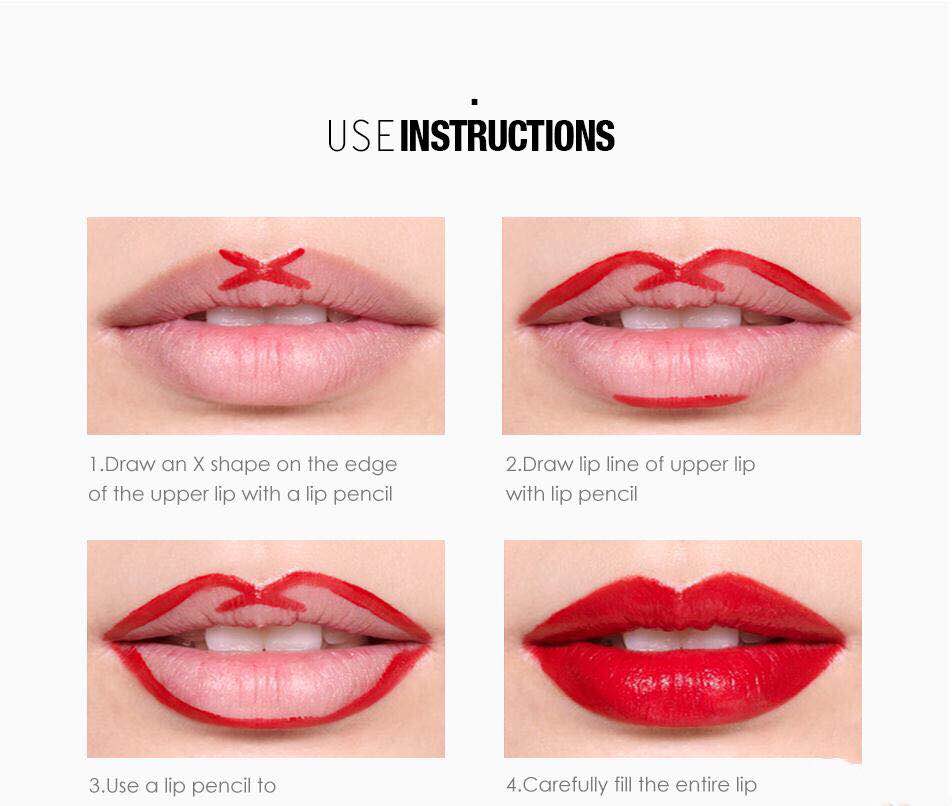 USE INSTRUCTIONS

1.Draw an X shape on the edge of the upper lip with a lip pencil

2.Draw lip line of upper lip with lip pencil

3.Use a lip pencil to

4.Carefully fill the entire lip