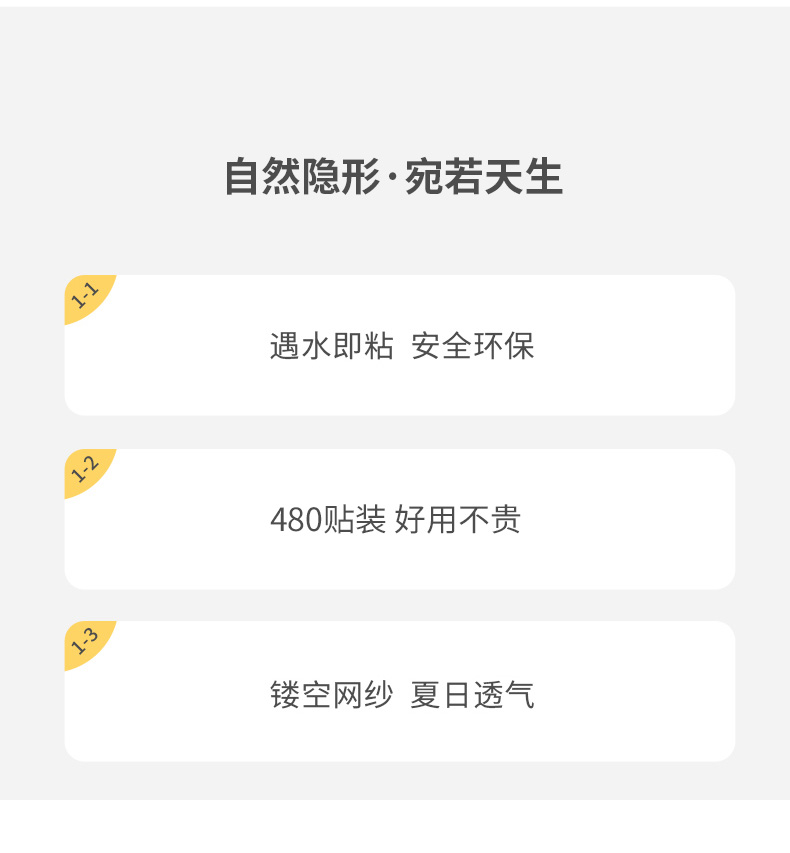 自然隐形·宛若天生

1-1

遇水即粘 安全环保

1-2

480贴装 好用不贵

1-3

镂空网纱 夏日透气